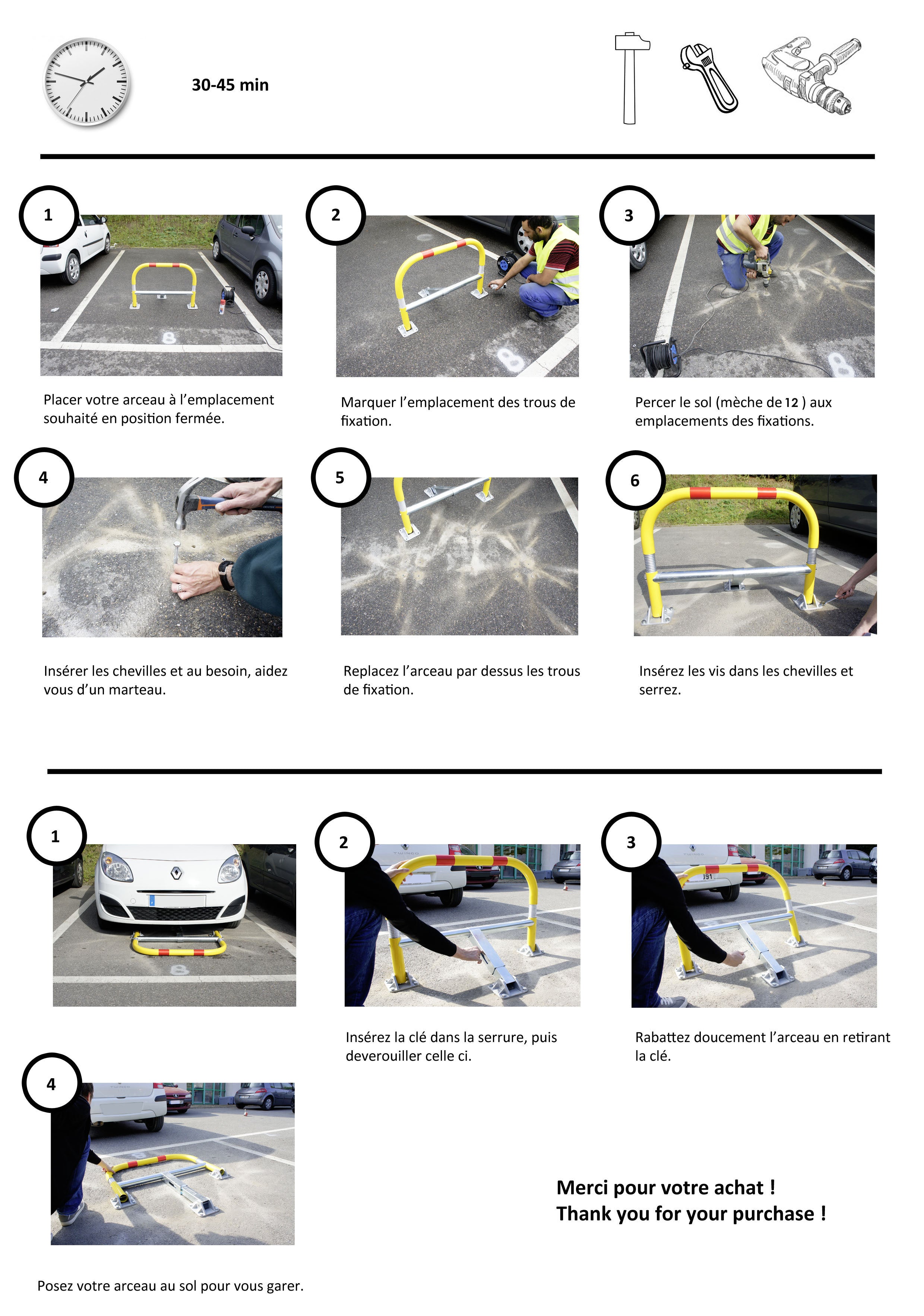 30-45 min

1

Placer votre arceau à l'emplacement souhaité en position fermée.

2

Marquer l'emplacement des trous de fixation.

3

Percer le sol (mèche de 12 ) aux emplacements des fixations.

4

Insérer les chevilles et au besoin, aidez vous d'un marteau.

5

Replacez l'arceau par dessus les trous de fixation.

6

Insérez les vis dans les chevilles et serrez.

1

2

Insérez la clé dans la serrure, puis deverouiller celle ci.

3

Rabattez doucement l'arceau en retirant la clé.

4

Posez votre arceau au sol pour vous garer.

Merci pour votre achat !
Thank you for your purchase !