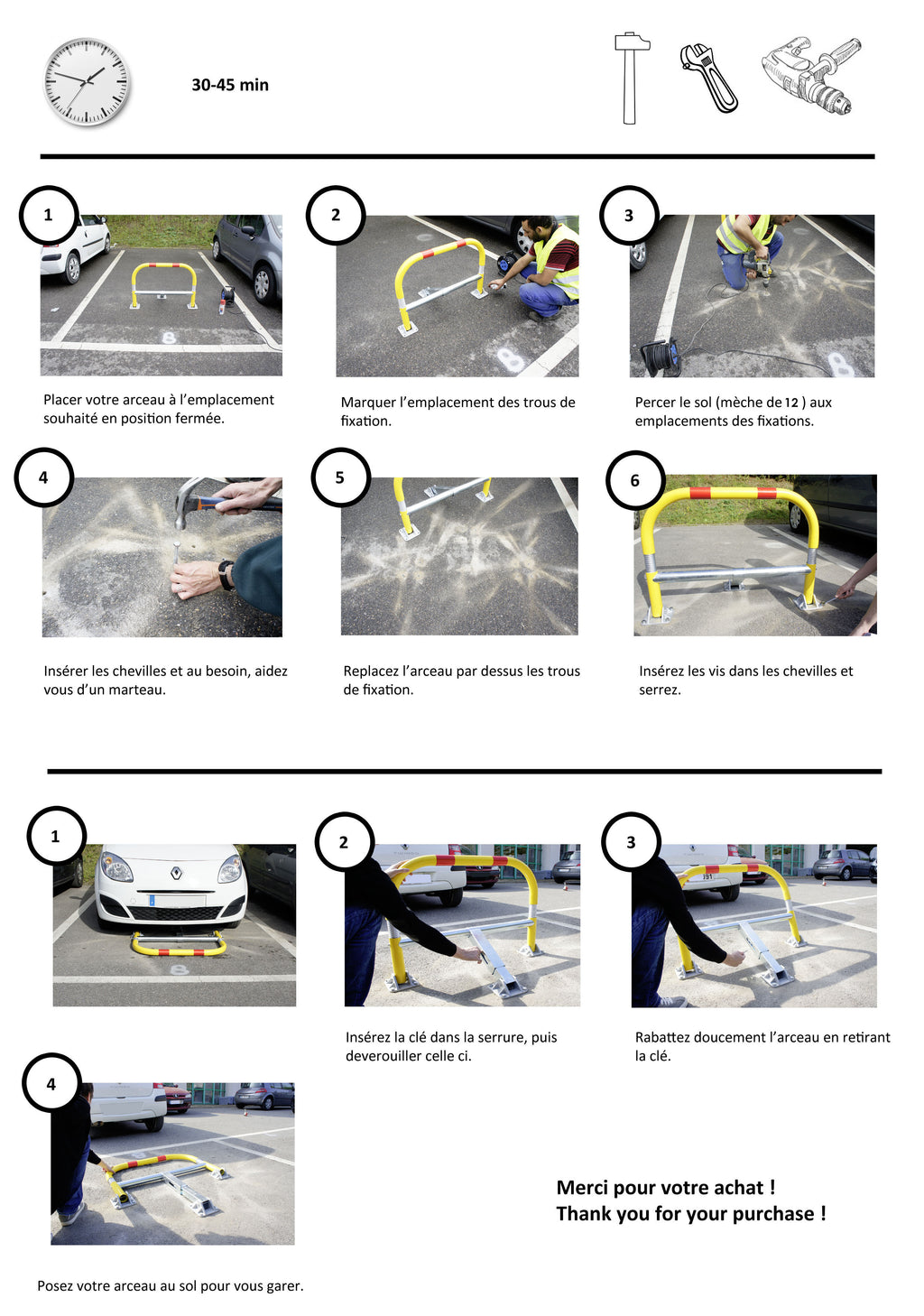 30-45 min

1

Placer votre arceau à l'emplacement souhaité en position fermée.

2

Marquer l'emplacement des trous de fixation.

3

Percer le sol (mèche de 12 ) aux emplacements des fixations.

4

Insérer les chevilles et au besoin, aidez vous d'un marteau.

5

Replacez l'arceau par dessus les trous de fixation.

6

Insérez les vis dans les chevilles et serrez.

1

2

Insérez la clé dans la serrure, puis deverouiller celle ci.

3

Rabattez doucement l'arceau en retirant la clé.

4

Posez votre arceau au sol pour vous garer.

Merci pour votre achat !
Thank you for your purchase !