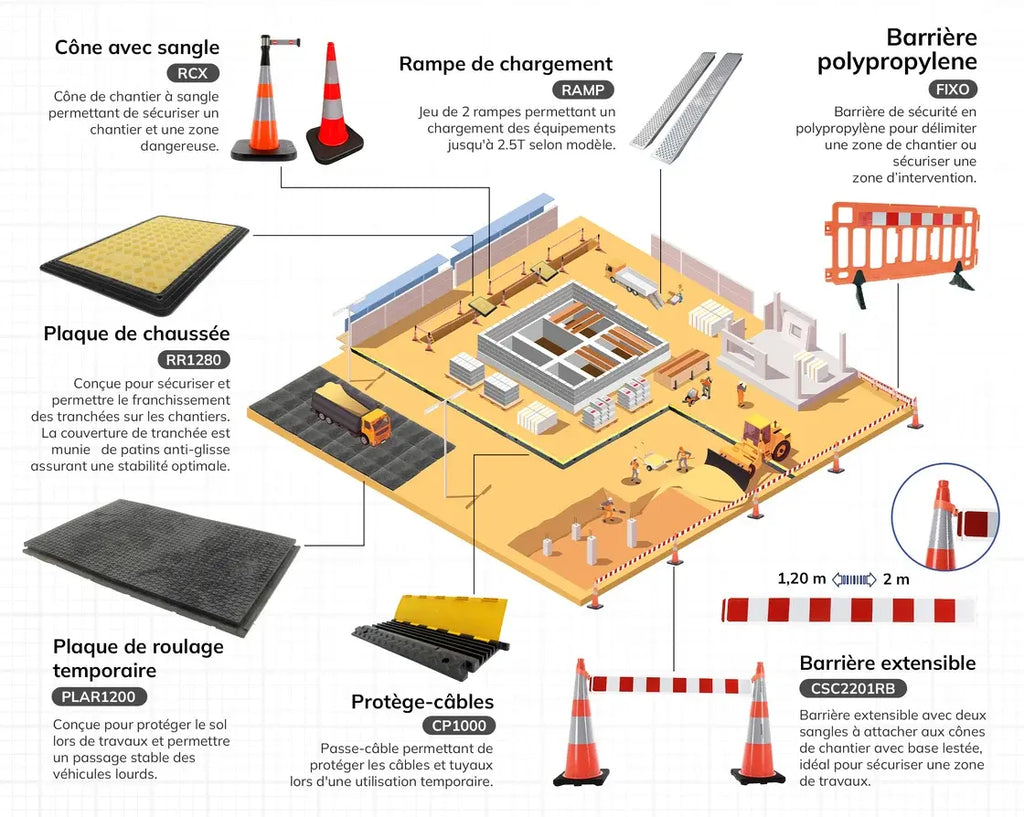 Cône avec sangle
RCX
Cône de chantier à sangle permettant de sécuriser un chantier et une zone dangereuse.

Rampe de chargement
RAMP
Jeu de 2 rampes permettant un chargement des équipements jusqu'à 2.5T selon modèle.

Barrière polypropylene
FIXO
Barrière de sécurité en polypropylène pour délimiter une zone de chantier ou sécuriser une zone d'intervention.

Plaque de chaussée
RR1280
Conçue pour sécuriser et permettre le franchissement des tranchées sur les chantiers. La couverture de tranchée est munie de patins anti-glisse assurant une stabilité optimale.

Plaque de roulage temporaire
PLAR1200
Conçue pour protéger le sol lors de travaux et permettre un passage stable des véhicules lourds.

Protège-câbles
CP1000
Passe-câble permettant de protéger les câbles et tuyaux lors d'une utilisation temporaire.

1,20 m 2 m

Barrière extensible
CSC2201RB
Barrière extensible avec deux sangles à attacher aux cônes de chantier avec base lestée, idéal pour sécuriser une zone de travaux.